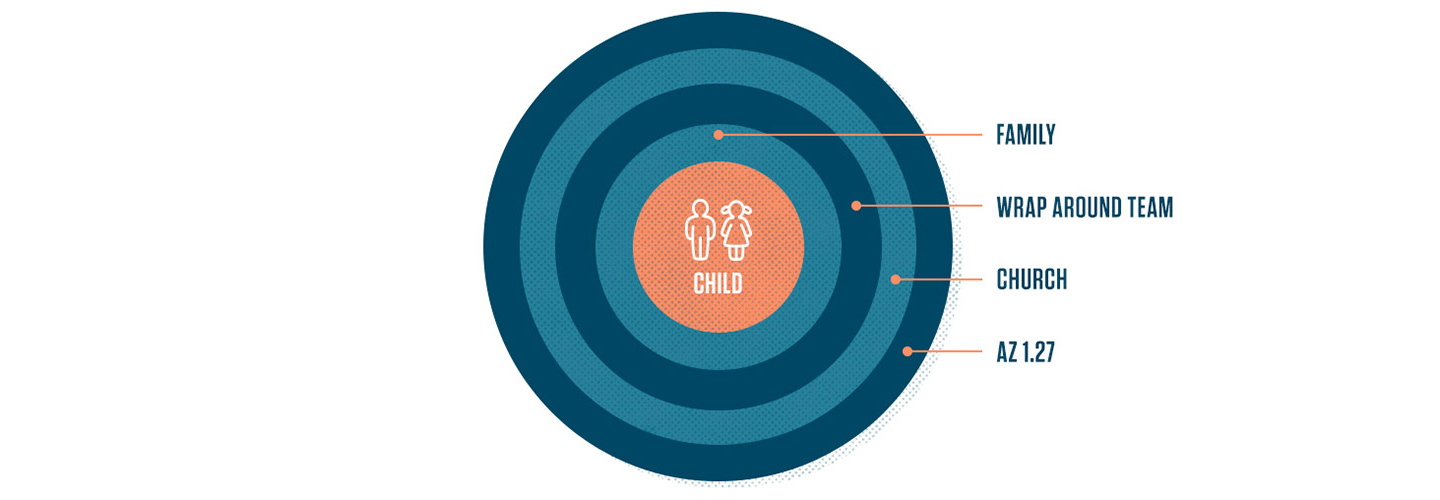 CHILD

FAMILY

WRAP AROUND TEAM

CHURCH

AZ 1.27